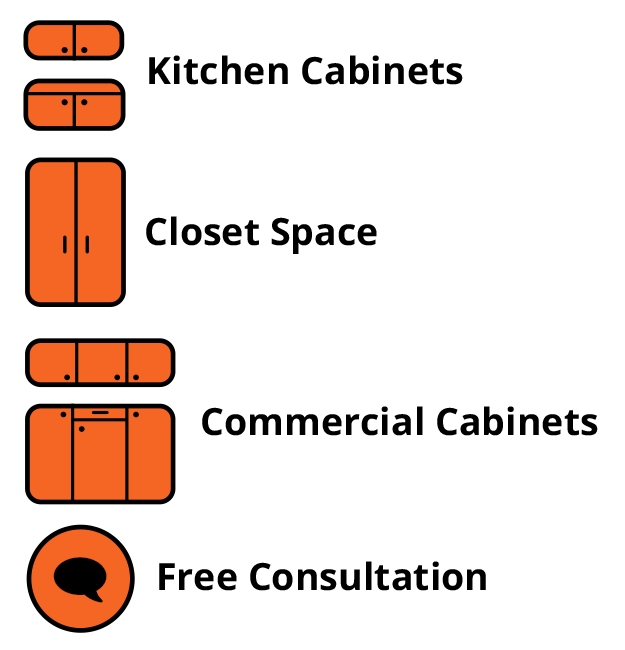 Kitchen Cabinets

Closet Space

Commercial Cabinets

Free Consultation