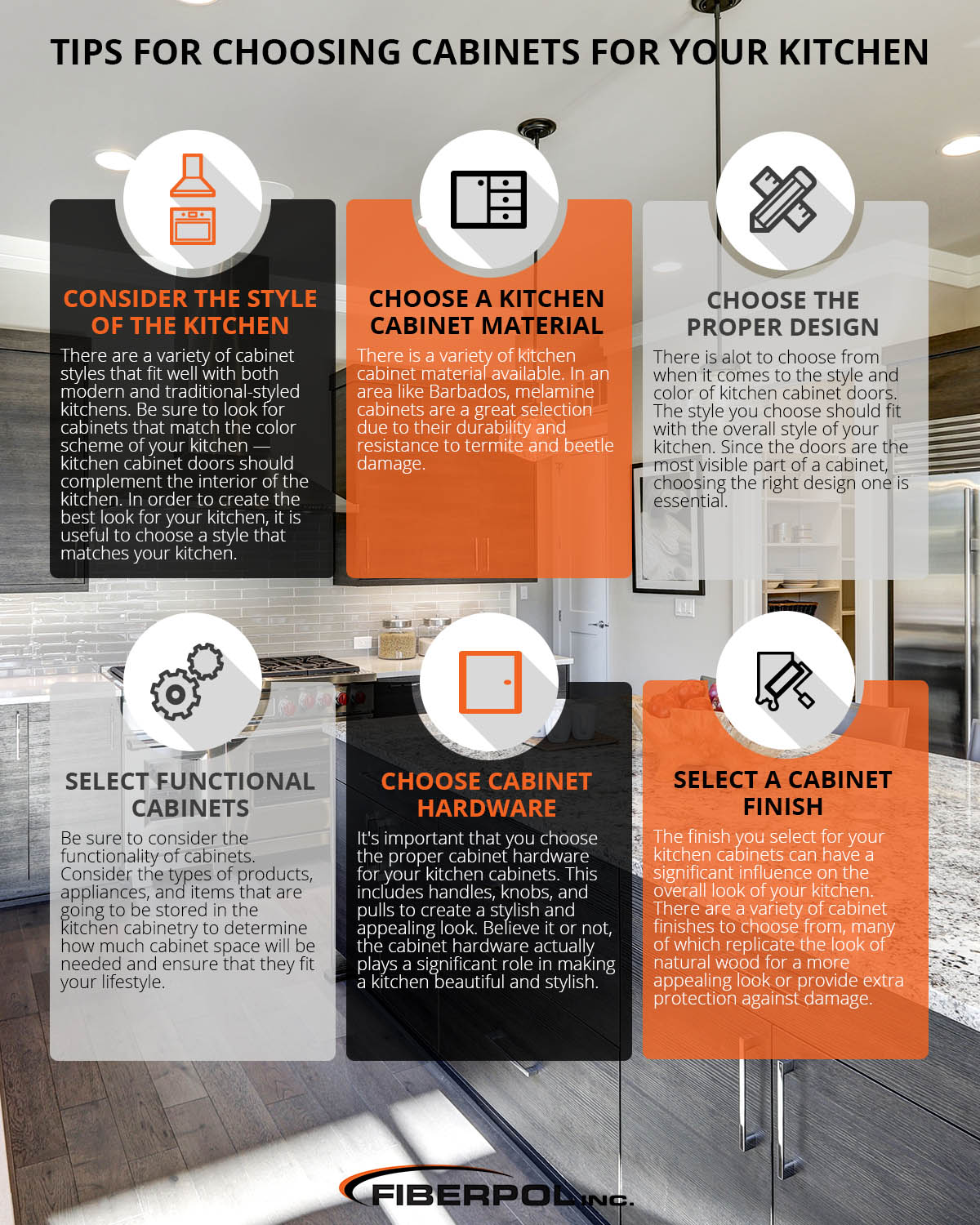 TIPS FOR CHOOSING CABINETS FOR YOUR KITCHEN

CONSIDER THE STYLE OF THE KITCHEN

There are a variety of cabinet styles that fit well with both modern and traditional-styled kitchens. Be sure to look for cabinets that match the color scheme of your kitchen — kitchen cabinet doors should complement the interior of the kitchen. In order to create the best look for your kitchen, it is useful to choose a style that matches your kitchen.

CHOOSE A KITCHEN CABINET MATERIAL

There is a variety of kitchen cabinet material available. In an area like Barbados, melamine cabinets are a great selection due to their durability and resistance to termite and beetle damage.

CHOOSE THE PROPER DESIGN

There is alot to choose from when it comes to the style and color of kitchen cabinet doors. The style you choose should fit with the overall style of your kitchen. Since the doors are the most visible part of a cabinet, choosing the right design one is essential.

SELECT FUNCTIONAL CABINETS

Be sure to consider the functionality of cabinets. Consider the types of products, appliances, and items that are going to be stored in the kitchen cabinetry to determine how much cabinet space will be needed and ensure that they fit your lifestyle.

CHOOSE CABINET HARDWARE

It's important that you choose the proper cabinet hardware for your kitchen cabinets. This includes handles, knobs, and pulls to create a stylish and appealing look. Believe it or not, the cabinet hardware actually plays a significant role in making a kitchen beautiful and stylish.

SELECT A CABINET FINISH

The finish you select for your kitchen cabinets can have a significant influence on the overall look of your kitchen. There are a variety of cabinet finishes to choose from, many of which replicate the look of natural wood for a more appealing look or provide extra protection against damage.

FIBERPOL INC.