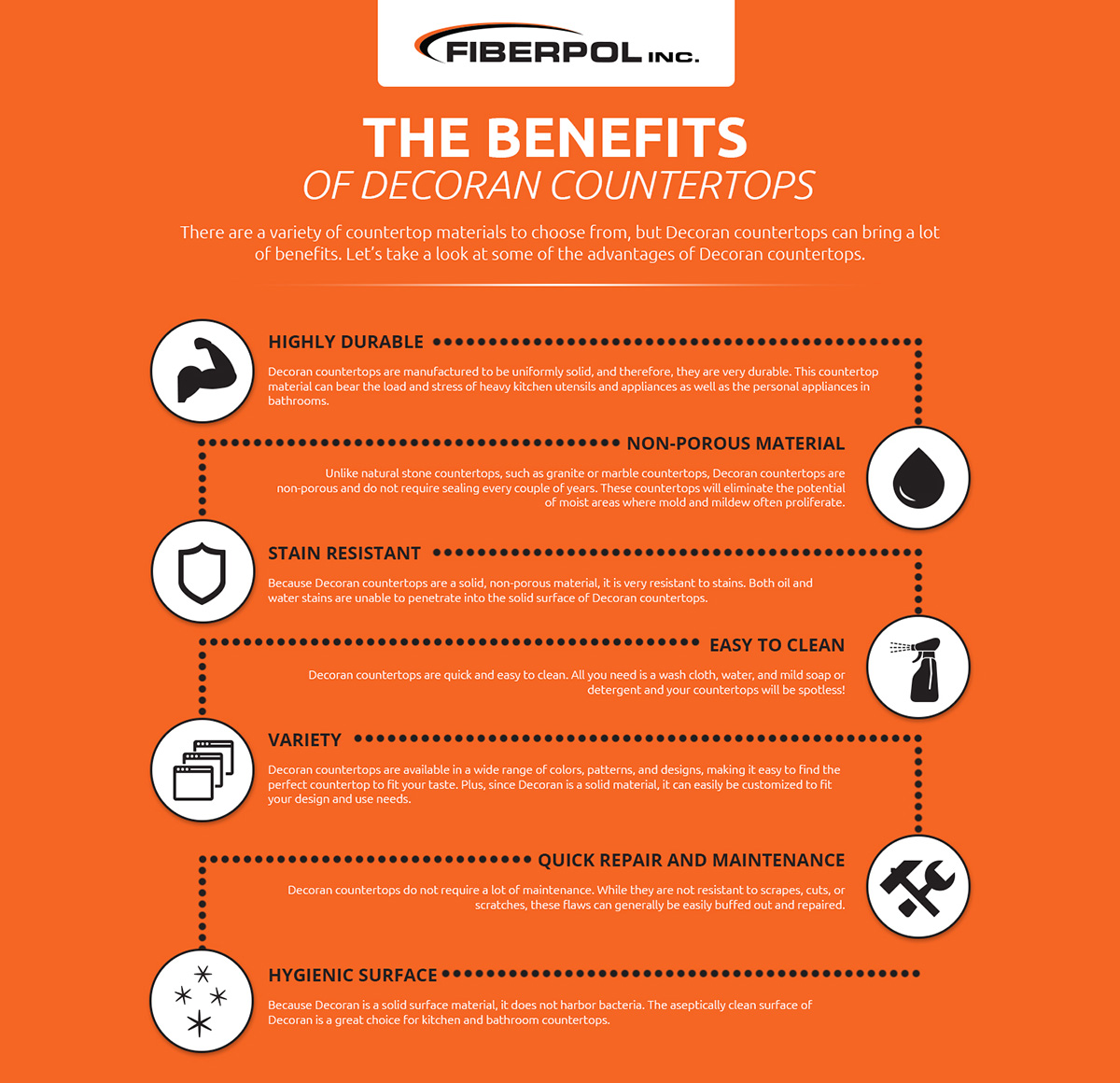 FIBERPOL INC.

THE BENEFITS
OF DECORAN COUNTERTOPS

There are a variety of countertop materials to choose from, but Decoran countertops can bring a lot of benefits. Let's take a look at some of the advantages of Decoran countertops.

HIGHLY DURABLE

Decoran countertops are manufactured to be uniformly solid, and therefore, they are very durable. This countertop material can bear the load and stress of heavy kitchen utensils and appliances as well as the personal appliances in bathrooms.

NON-POROUS MATERIAL

Unlike natural stone countertops, such as granite or marble countertops, Decoran countertops are non-porous and do not require sealing every couple of years. These countertops will eliminate the potential of moist areas where mold and mildew often proliferate.

STAIN RESISTANT

Because Decoran countertops are a solid, non-porous material, it is very resistant to stains. Both oil and water stains are unable to penetrate into the solid surface of Decoran countertops.

EASY TO CLEAN

Decoran countertops are quick and easy to clean. All you need is a wash cloth, water, and mild soap or detergent and your countertops will be spotless!

VARIETY

Decoran countertops are available in a wide range of colors, patterns, and designs, making it easy to find the perfect countertop to fit your taste. Plus, since Decoran is a solid material, it can easily be customized to fit your design and use needs.

QUICK REPAIR AND MAINTENANCE

Decoran countertops do not require a lot of maintenance. While they are not resistant to scrapes, cuts, or scratches, these flaws can generally be easily buffed out and repaired.

HYGIENIC SURFACE

Because Decoran is a solid surface material, it does not harbor bacteria. The aseptically clean surface of Decoran is a great choice for kitchen and bathroom countertops.